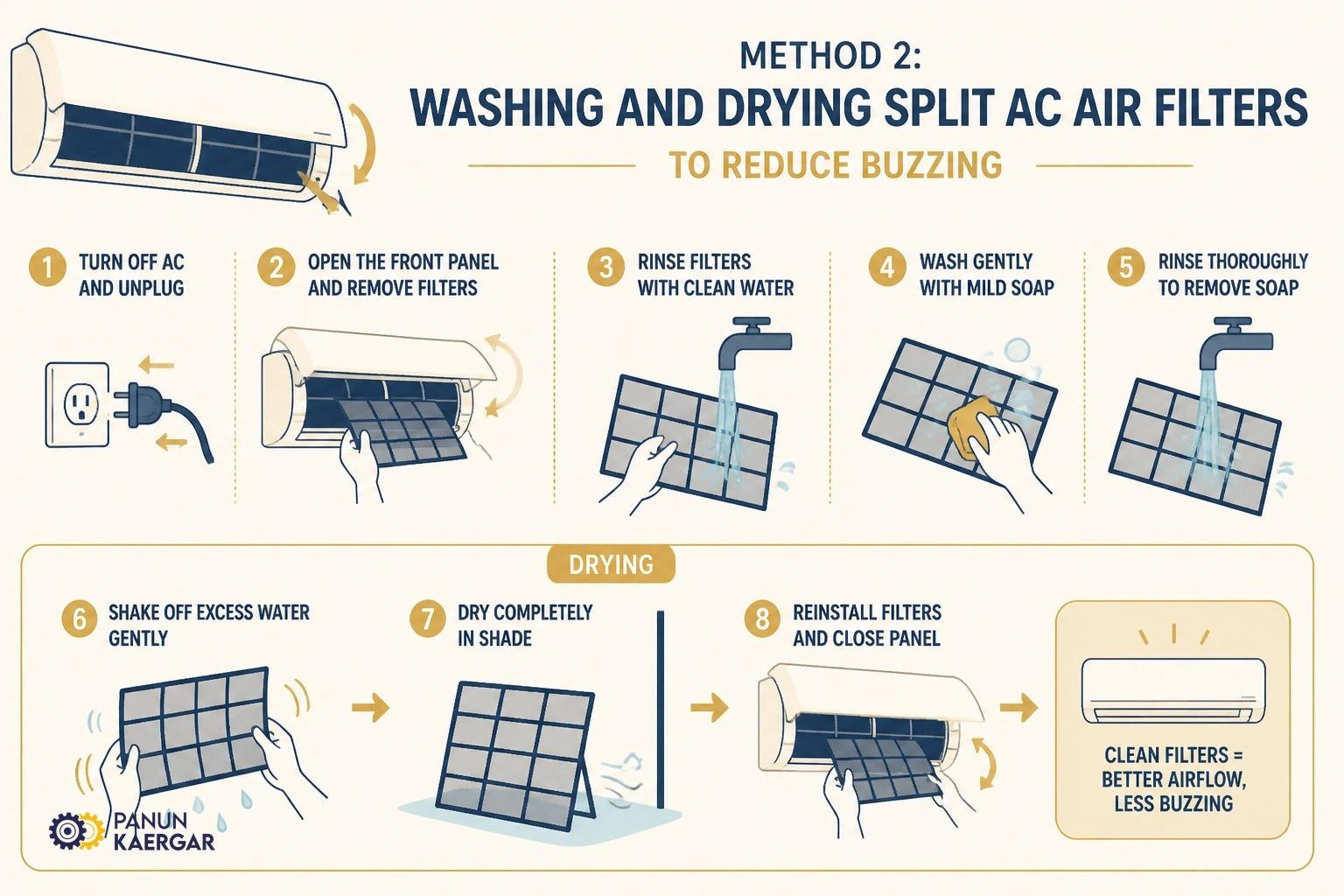 METHOD 2:
WASHING AND DRYING SPLIT AC AIR FILTERS
TO REDUCE BUZZING

1 TURN OFF AC AND UNPLUG

2 OPEN THE FRONT PANEL AND REMOVE FILTERS

3 RINSE FILTERS WITH CLEAN WATER

4 WASH GENTLY WITH MILD SOAP

5 RINSE THOROUGHLY TO REMOVE SOAP

DRYING

6 SHAKE OFF EXCESS WATER GENTLY

7 DRY COMPLETELY IN SHADE

8 REINSTALL FILTERS AND CLOSE PANEL

CLEAN FILTERS = BETTER AIRFLOW, LESS BUZZING

PANUN KAERGAR