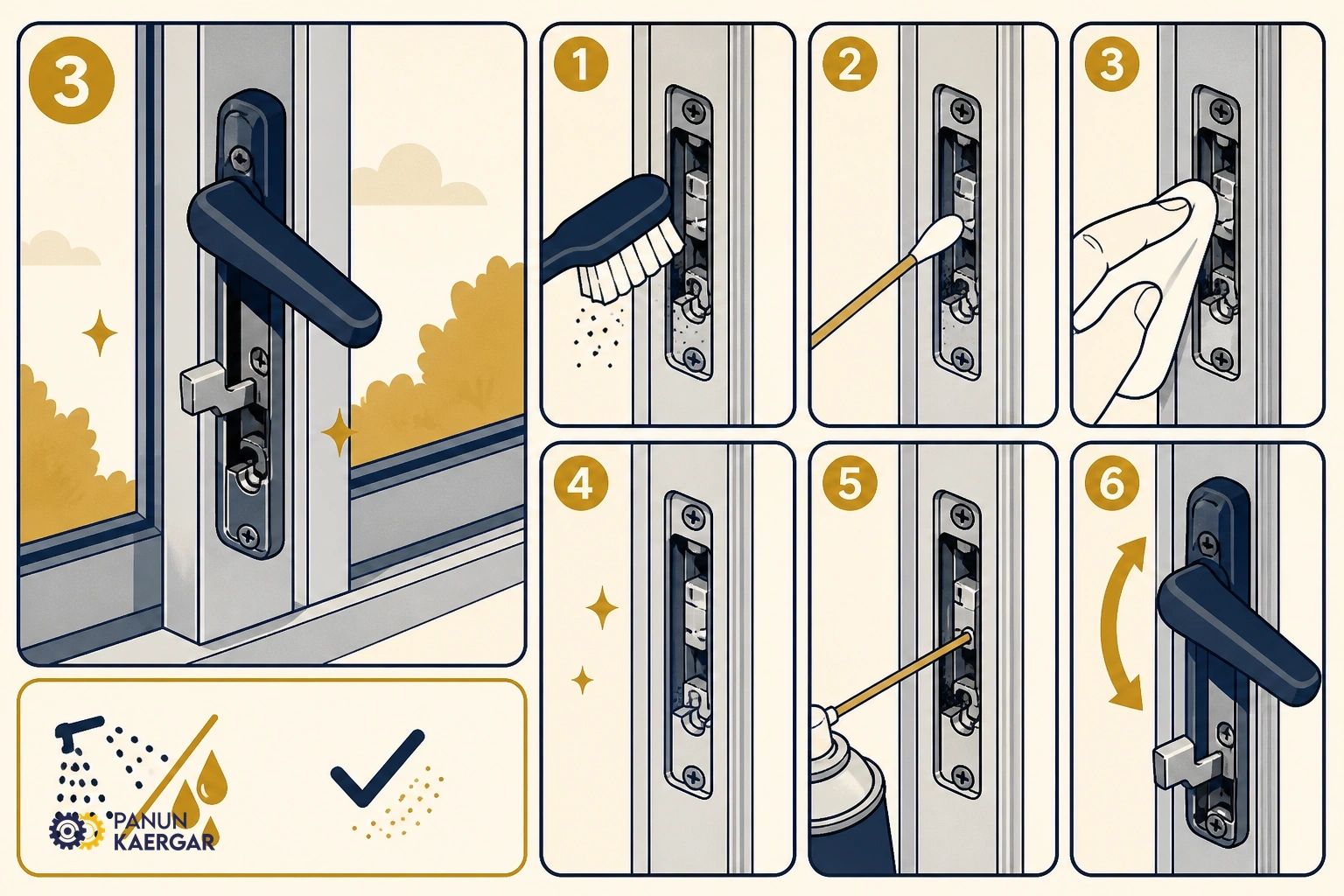 3

1

2

3

4

5

6

PANUN
KAERGAR