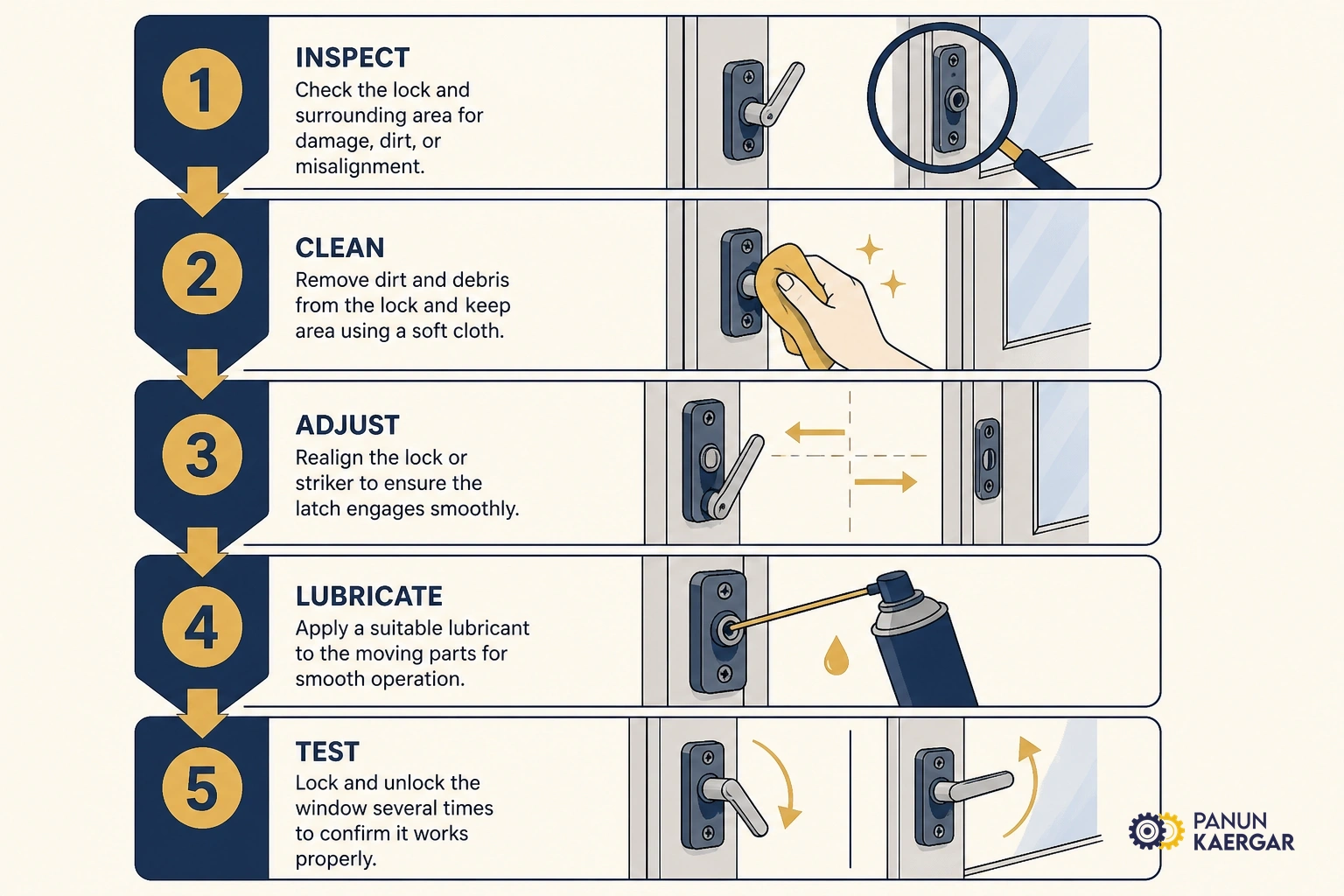 1
INSPECT
Check the lock and surrounding area for damage, dirt, or misalignment.

2
CLEAN
Remove dirt and debris from the lock and keep area using a soft cloth.

3
ADJUST
Realign the lock or striker to ensure the latch engages smoothly.

4
LUBRICATE
Apply a suitable lubricant to the moving parts for smooth operation.

5
TEST
Lock and unlock the window several times to confirm it works properly.

PANUN KAERGAR