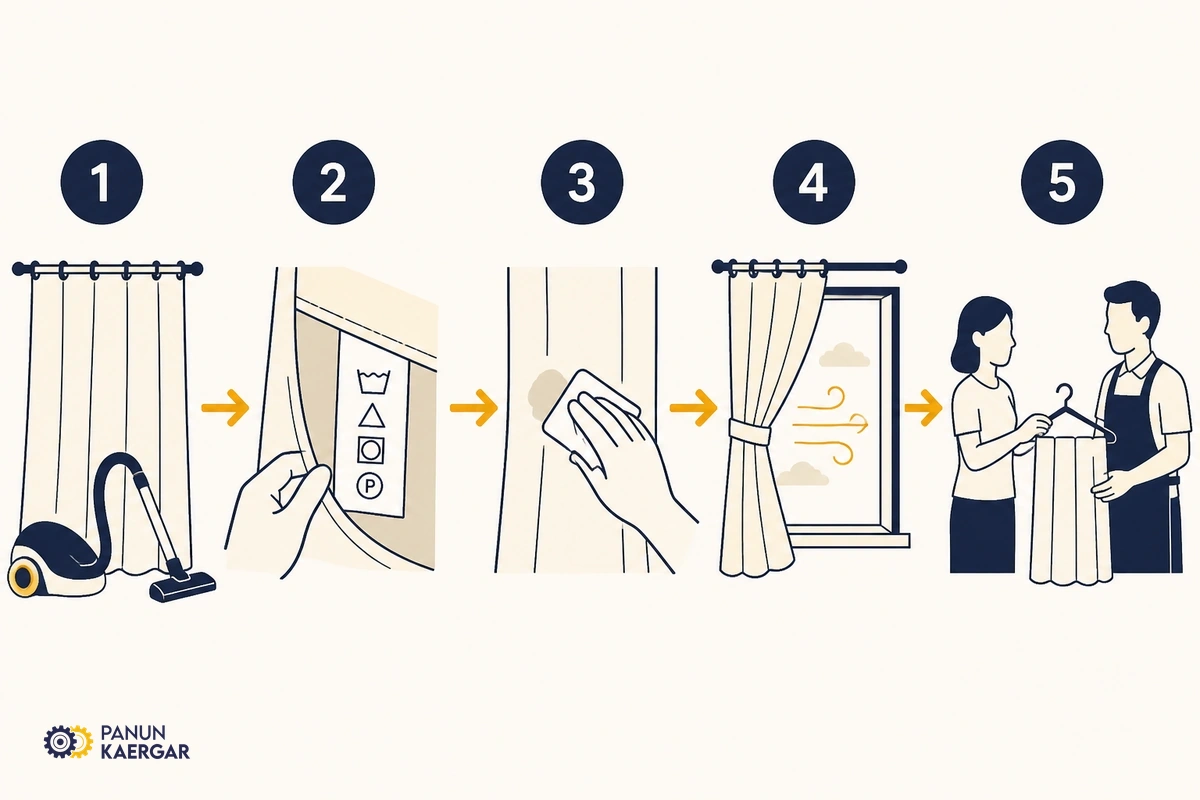 1

2

3

4

5

P

PANUN KAERGAR