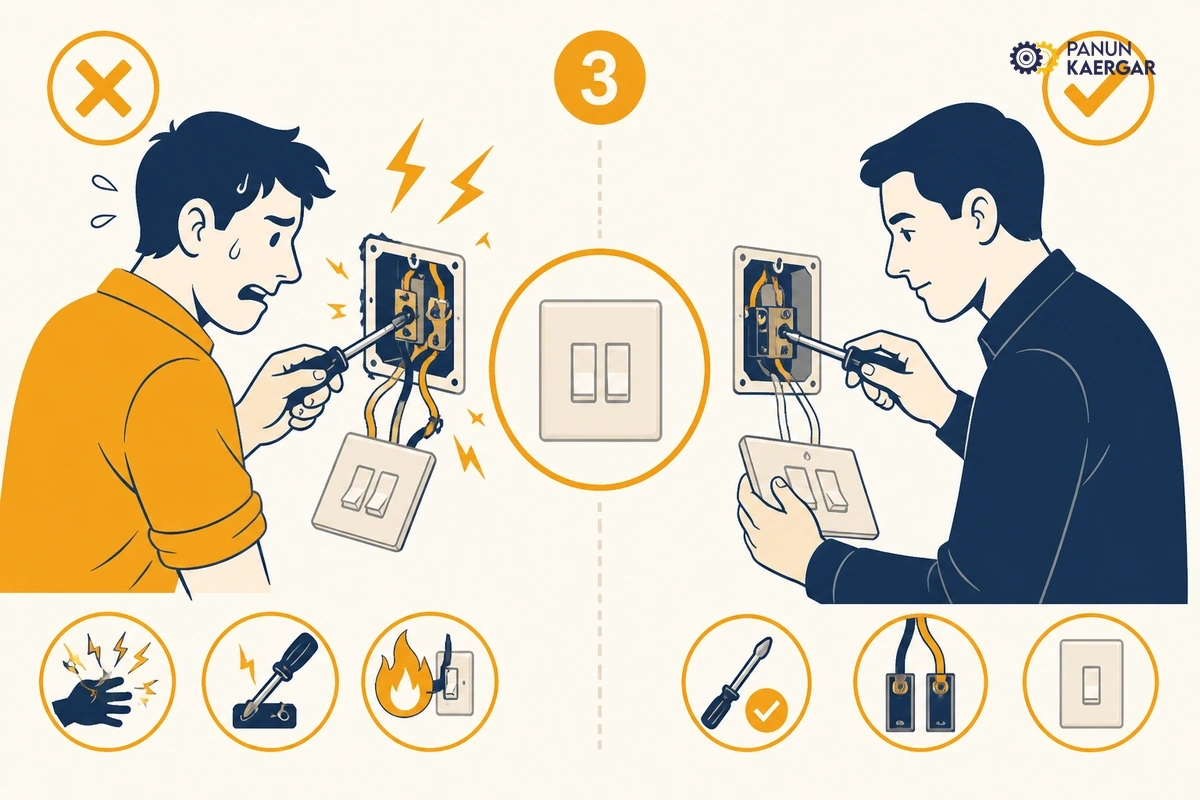 3

PANUN KAERGAR