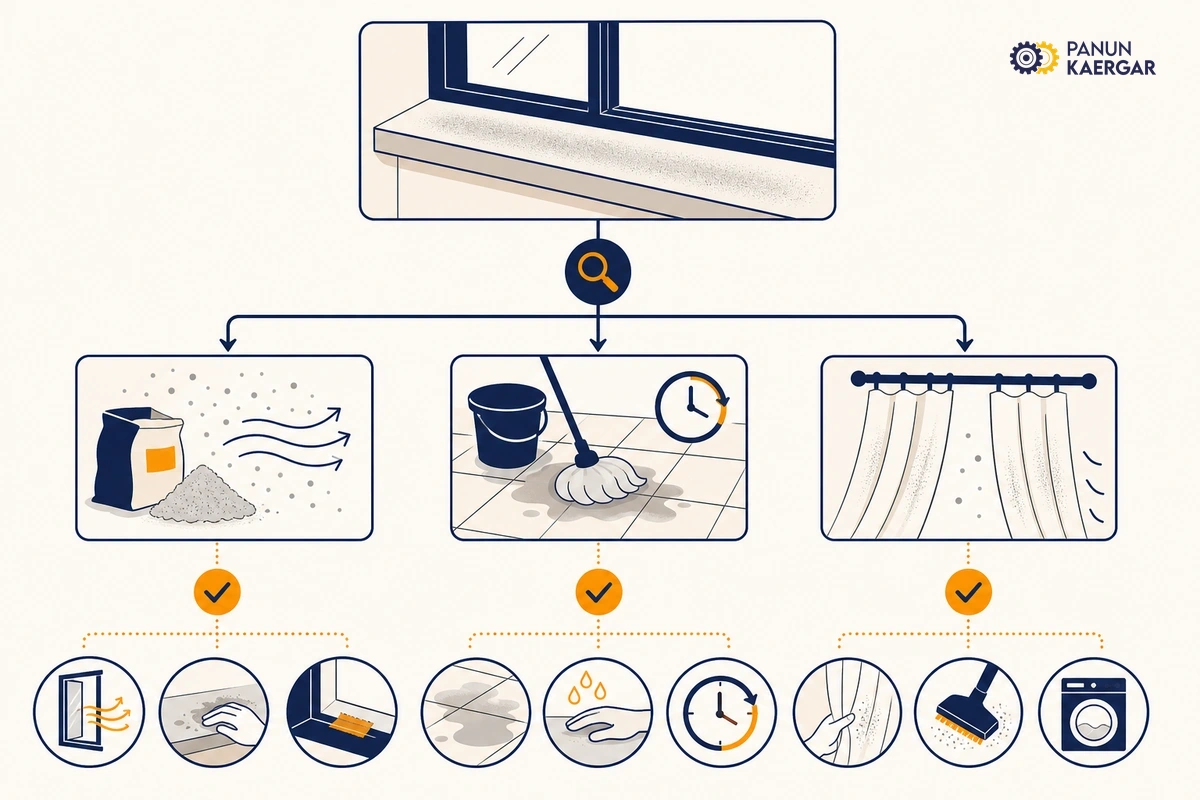 PANUN KAERGAR