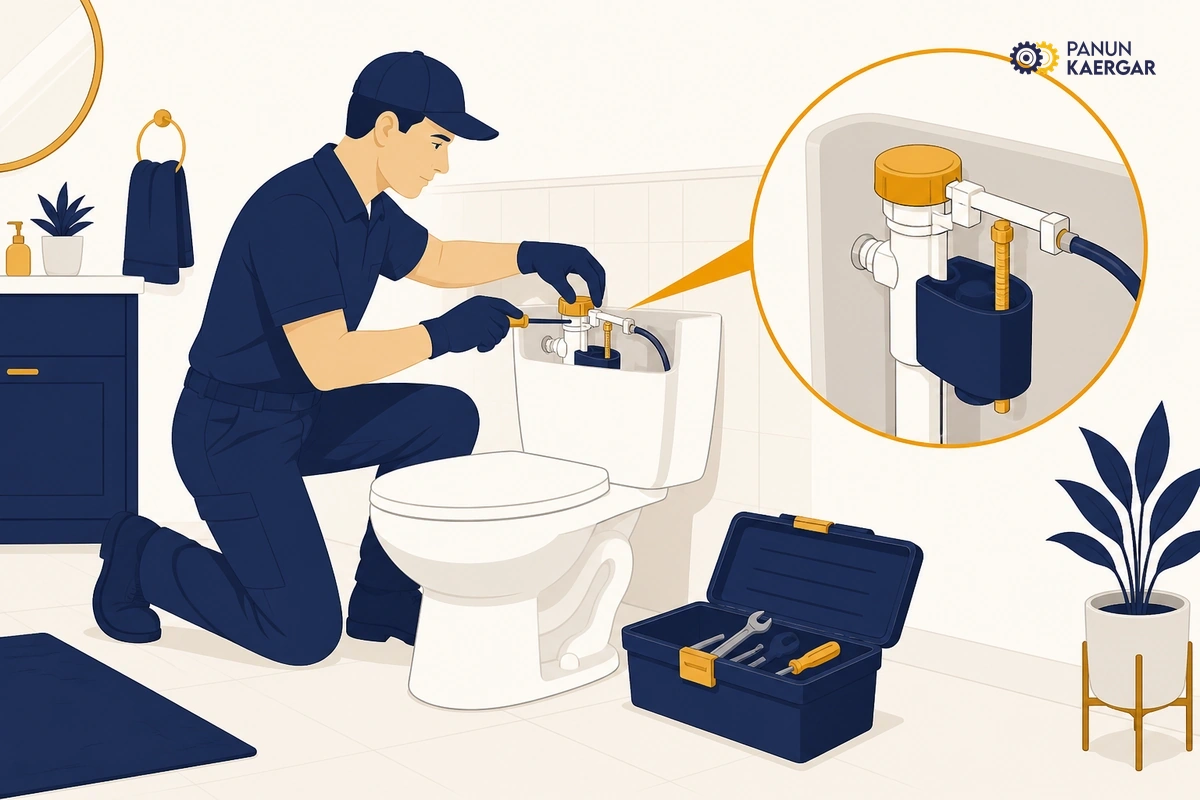 PANUN KAERGAR